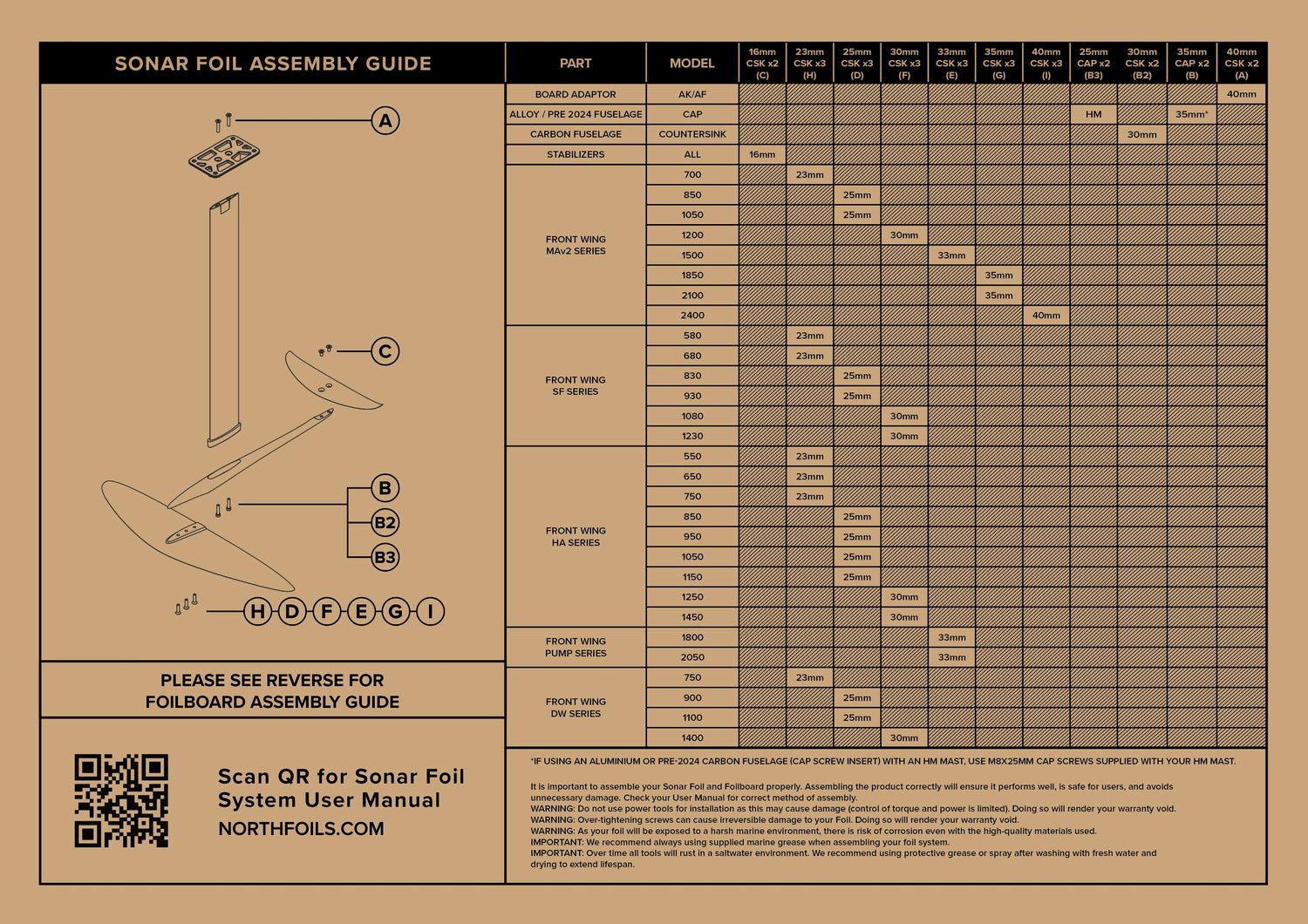 SONAR FOIL ASSEMBLY GUIDE

A

C

B

B2

B3

H D F E G I

PLEASE SEE REVERSE FOR FOILBOARD ASSEMBLY GUIDE

Scan QR for Sonar Foil System User Manual

NORTHFOILS.COM

| PART | MODEL | 16mm CSK x2 (C) | 23mm CSK x3 (H) | 25mm CSK x3 (D) | 30mm CSK x3 (F) | 33mm CSK x3 (E) | 35mm CSK x3 (G) | 40mm CSK x3 (I) | 25mm CAP x2 (B3) | 30mm CSK x2 (B2) | 35mm CAP x2 (B) | 40mm CSK x2 (A) |
|---|---|---|---|---|---|---|---|---|---|---|---|---|
| BOARD ADAPTOR | AK/AF | | | | | | | | | | | 40mm |
| ALLOY / PRE 2024 FUSELAGE | CAP | | | | | | | | HM | | 35mm* | |
| CARBON FUSELAGE | COUNTERSINK | | | | | | | | | 30mm | | |
| STABILIZERS | ALL | 16mm | | | | | | | | | | |
| FRONT WING MAv2 SERIES | 700 | | 23mm | | | | | | | | | |
| | 850 | | | 25mm | | | | | | | | |
| | 1050 | | | 25mm | | | | | | | | |
| | 1200 | | | | 30mm | | | | | | | |
| | 1500 | | | | | 33mm | | | | | | |
| | 1850 | | | | | | 35mm | | | | | |
| | 2100 | | | | | | 35mm | | | | | |
| | 2400 | | | | | | | 40mm | | | | |
| FRONT WING SF SERIES | 580 | | 23mm | | | | | | | | | |
| | 680 | | 23mm | | | | | | | | | |
| | 830 | | | 25mm | | | | | | | | |
| | 930 | | | 25mm | | | | | | | | |
| | 1080 | | | | 30mm | | | | | | | |
| | 1230 | | | | 30mm | | | | | | | |
| FRONT WING HA SERIES | 550 | | 23mm | | | | | | | | | |
| | 650 | | 23mm | | | | | | | | | |
| | 750 | | 23mm | | | | | | | | | |
| | 850 | | | 25mm | | | | | | | | |
| | 950 | | | 25mm | | | | | | | | |
| | 1050 | | | 25mm | | | | | | | | |
| | 1150 | | | 25mm | | | | | | | | |
| | 1250 | | | | 30mm | | | | | | | |
| | 1450 | | | | 30mm | | | | | | | |
| FRONT WING PUMP SERIES | 1800 | | | | | 33mm | | | | | | |
| | 2050 | | | | | 33mm | | | | | | |
| FRONT WING DW SERIES | 750 | | 23mm | | | | | | | | | |
| | 900 | | | 25mm | | | | | | | | |
| | 1100 | | | 25mm | | | | | | | | |
| | 1400 | | | | 30mm | | | | | | | |

*IF USING AN ALUMINIUM OR PRE-2024 CARBON FUSELAGE (CAP SCREW INSERT) WITH AN HM MAST, USE M8X25MM CAP SCREWS SUPPLIED WITH YOUR HM MAST.

It is important to assemble your Sonar Foil and Foilboard properly. Assembling the product correctly will ensure it performs well, is safe for users, and avoids unnecessary damage. Check your User Manual for correct method of assembly.
WARNING: Do not use power tools for installation as this may cause damage (control of torque and power is limited). Doing so will render your warranty void.
WARNING: Over-tightening screws can cause irreversible damage to your Foil. Doing so will render your warranty void.
WARNING: As your foil will be exposed to a harsh marine environment, there is risk of corrosion even with the high-quality materials used.
IMPORTANT: We recommend always using supplied marine grease when assembling your foil system.
IMPORTANT: Over time all tools will rust in a saltwater environment. We recommend using protective grease or spray after washing with fresh water and drying to extend lifespan.